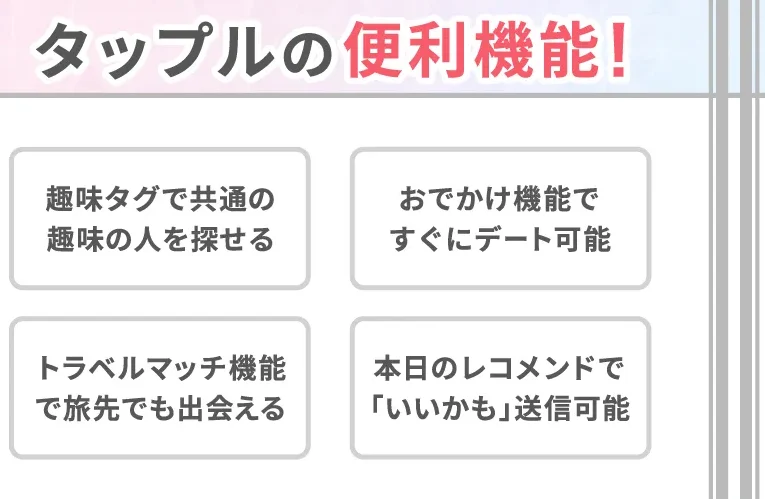 タップルの便利機能!

趣味タグで共通の
趣味の人を探せる

おでかけ機能で
すぐにデート可能

トラベルマッチ機能
で旅先でも出会える

本日のレコメンドで
「いいかも」送信可能