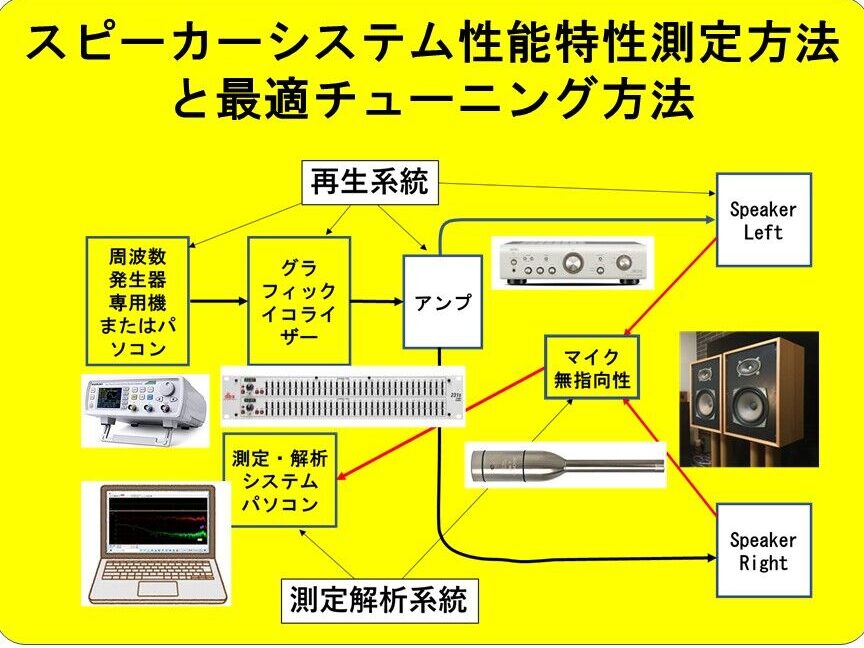 スピーカーシステム性能特性測定方法と最適チューニング方法

再生系統

周波数発生器専用機またはパソコン

グラフィックイコライザー

アンプ

Speaker Left

マイク無指向性

測定・解析システムパソコン

Speaker Right

測定解析系統